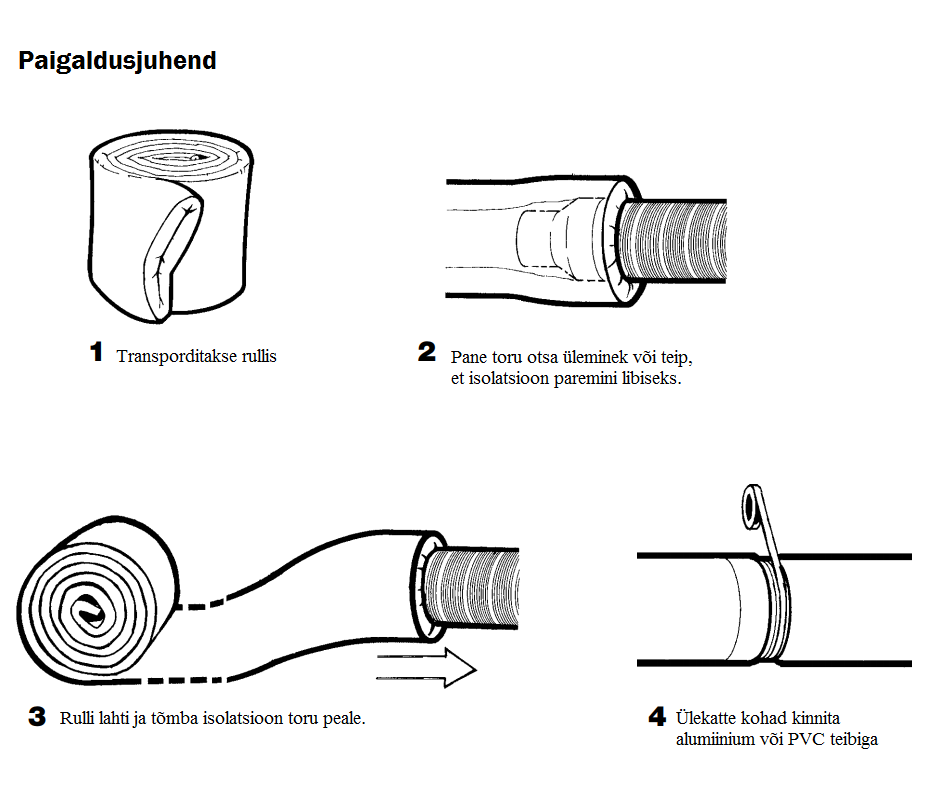 Paigaldusjuhend

1 Transporditakse rullis

2 Pane toru otsa üleminek või teip, et isolatsioon paremini libiseks.

3 Rulli lahti ja tõmba isolatsioon toru peale.

4 Ülekatte kohad kinnita alumiinium või PVC teibiga